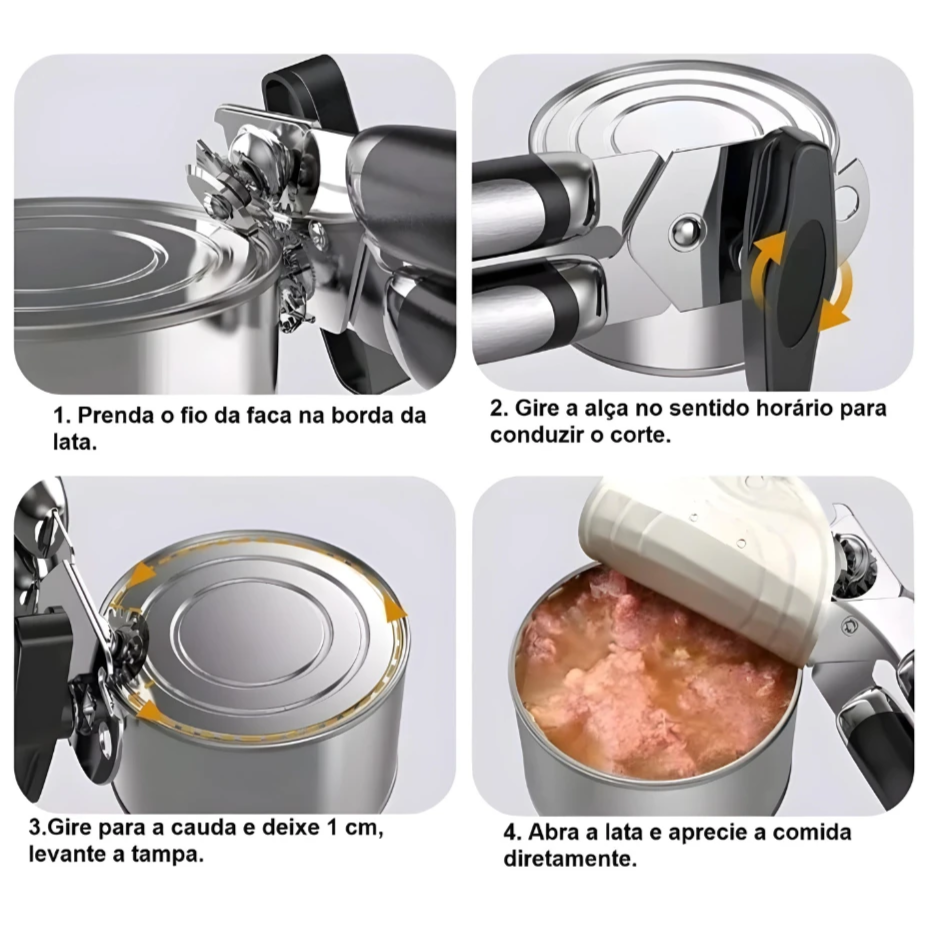 1. Prenda o fio da faca na borda da lata.

2. Gire a alça no sentido horário para conduzir o corte.

3.Gire para a cauda e deixe 1 cm, levante a tampa.

4. Abra a lata e aprecie a comida diretamente.